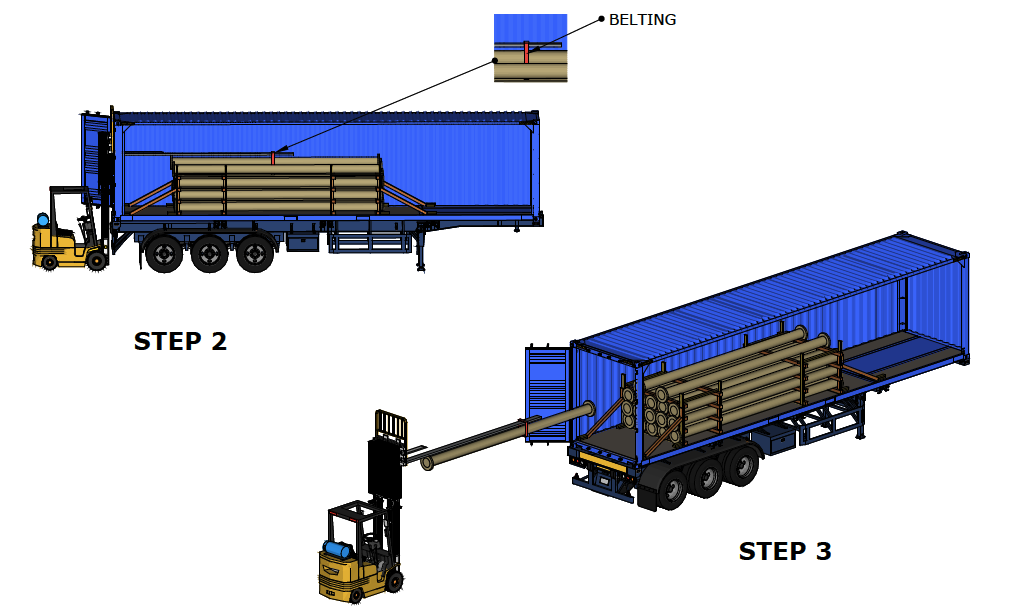 BELTING

STEP 2

STEP 3